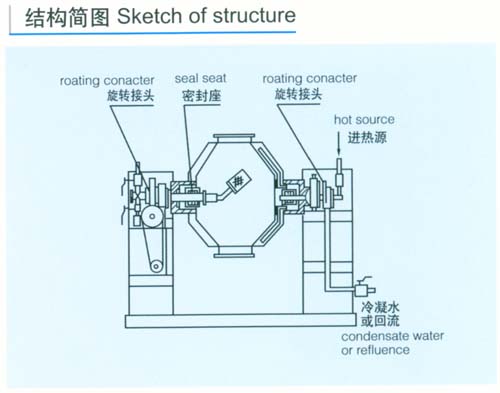 结构简图 Sketch of structure

roating conacter
旋转接头

seal seat
密封座

roating conacter
旋转接头

hot source
进热源

冷凝水
或回流
condensate water
or refluence